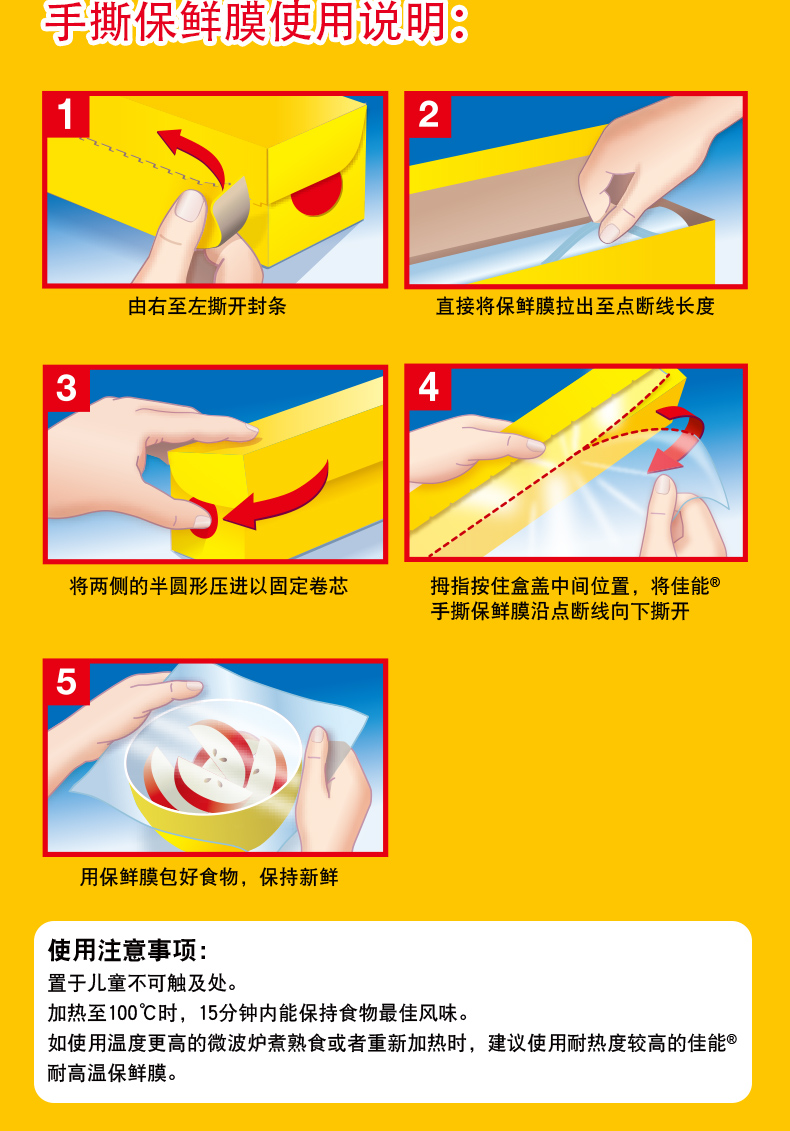 手撕保鲜膜使用说明：

1
由右至左撕开封条

2
直接将保鲜膜拉出至点断线长度

3
将两侧的半圆形压进以固定卷芯

4
拇指按住盒盖中间位置，将佳能® 手撕保鲜膜沿点断线向下撕开

5
用保鲜膜包好食物，保持新鲜

使用注意事项：
置于儿童不可触及处。
加热至100℃时，15分钟内能保持食物最佳风味。
如使用温度更高的微波炉煮熟食或者重新加热时，建议使用耐热度较高的佳能® 耐高温保鲜膜。