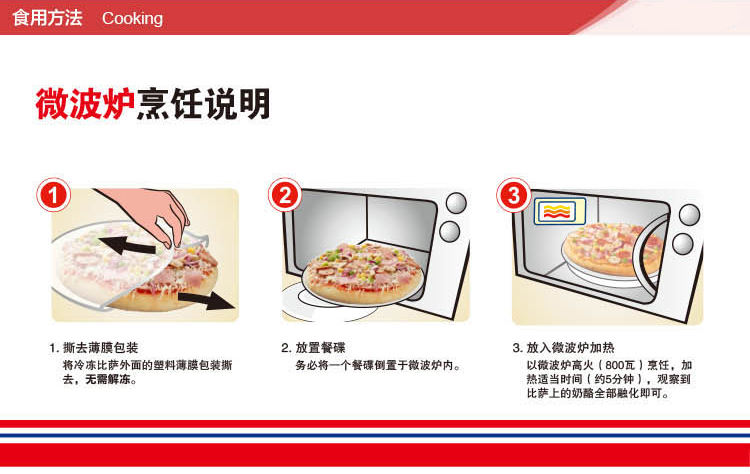 食用方法 Cooking

微波炉烹饪说明

1

2

3

1. 撕去薄膜包装
将冷冻比萨外面的塑料薄膜包装撕去，无需解冻。

2. 放置餐碟
务必将一个餐碟倒置于微波炉内。

3. 放入微波炉加热
以微波炉高火（800瓦）烹饪，加热适当时间（约5分钟），观察到比萨上的奶酪全部融化即可。