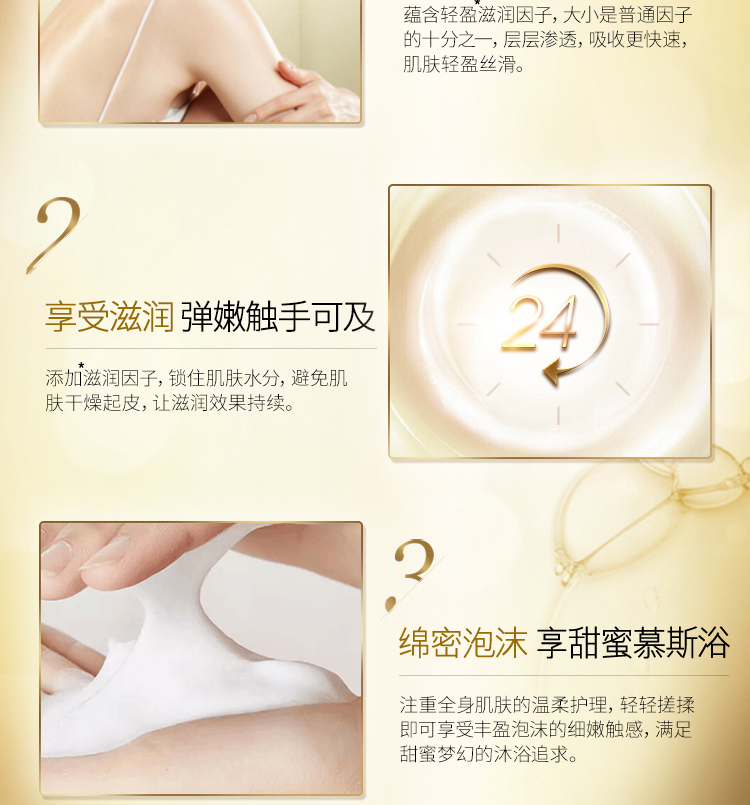 蕴含轻盈滋润因子*，大小是普通因子的十分之一，层层渗透，吸收更快速，肌肤轻盈丝滑。

2

享受滋润 弹嫩触手可及

添加*滋润因子，锁住肌肤水分，避免肌肤干燥起皮，让滋润效果持续。

24

3

绵密泡沫 享甜蜜慕斯浴

注重全身肌肤的温柔护理，轻轻搓揉即可享受丰盈泡沫的细嫩触感，满足甜蜜梦幻的沐浴追求。