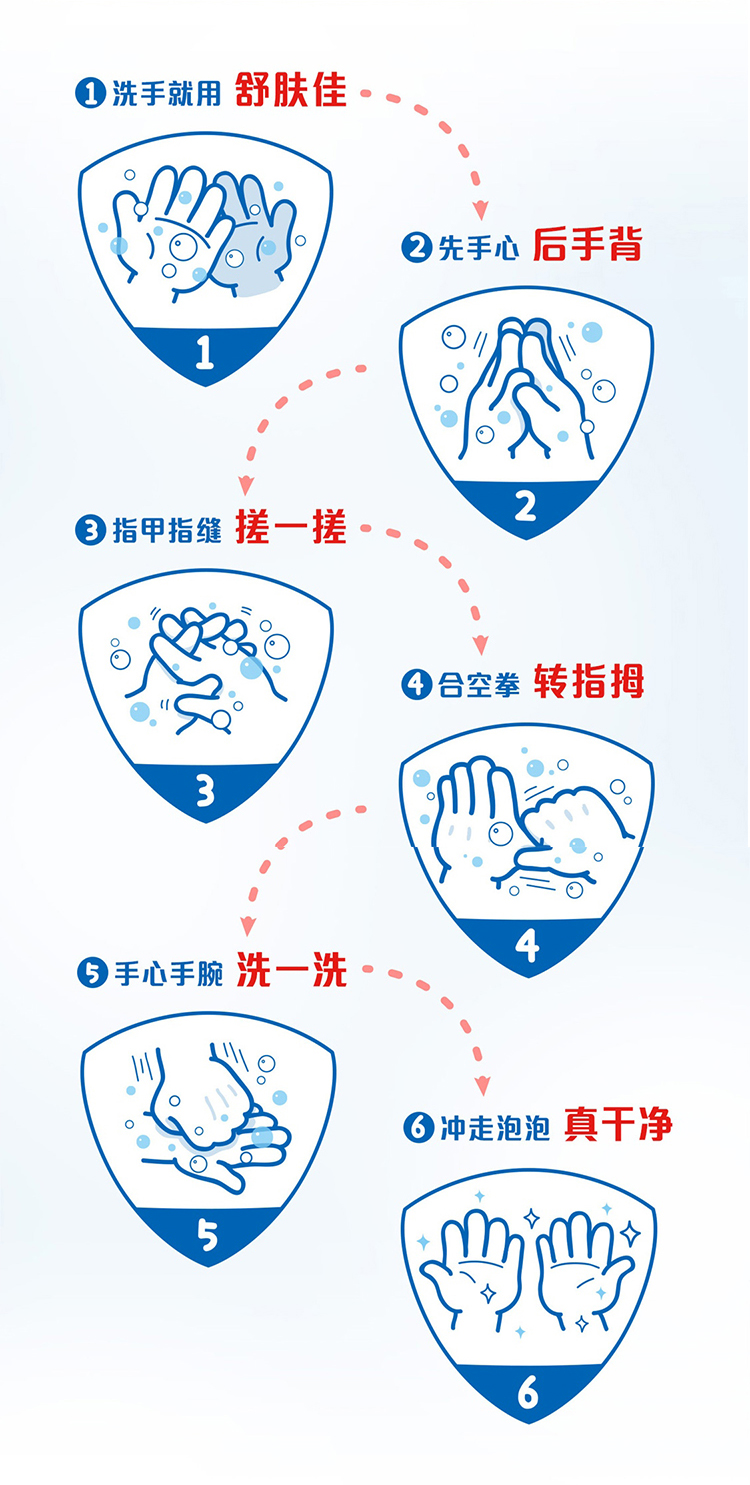 1 洗手就用 舒肤佳

1

2 先手心 后手背

2

3 指甲指缝 搓一搓

3

4 合空拳 转指拇

4

5 手心手腕 洗一洗

5

6 冲走泡泡 真干净

6